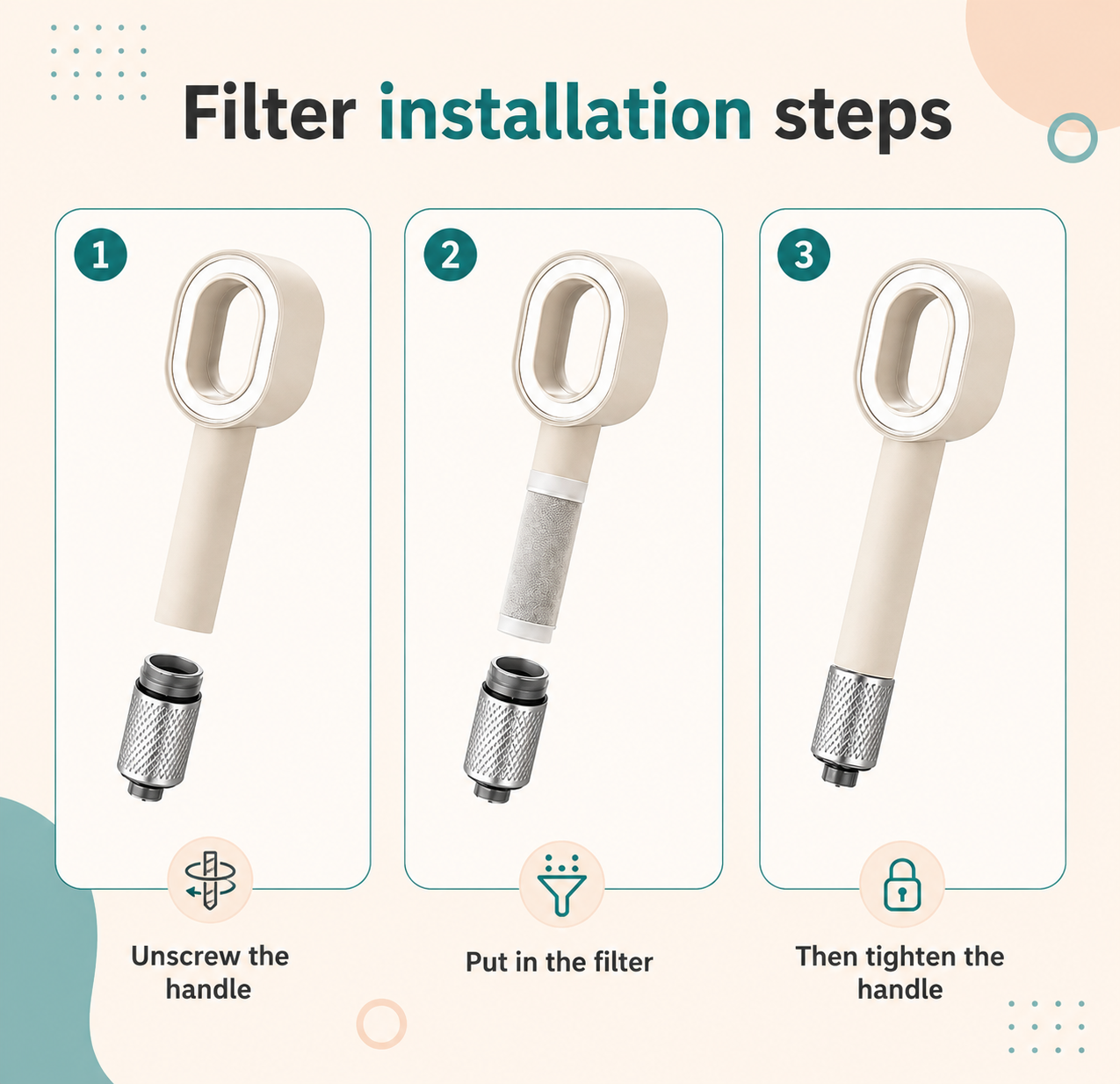 Filter installation steps

1

Unscrew the handle

2

Put in the filter

3

Then tighten the handle