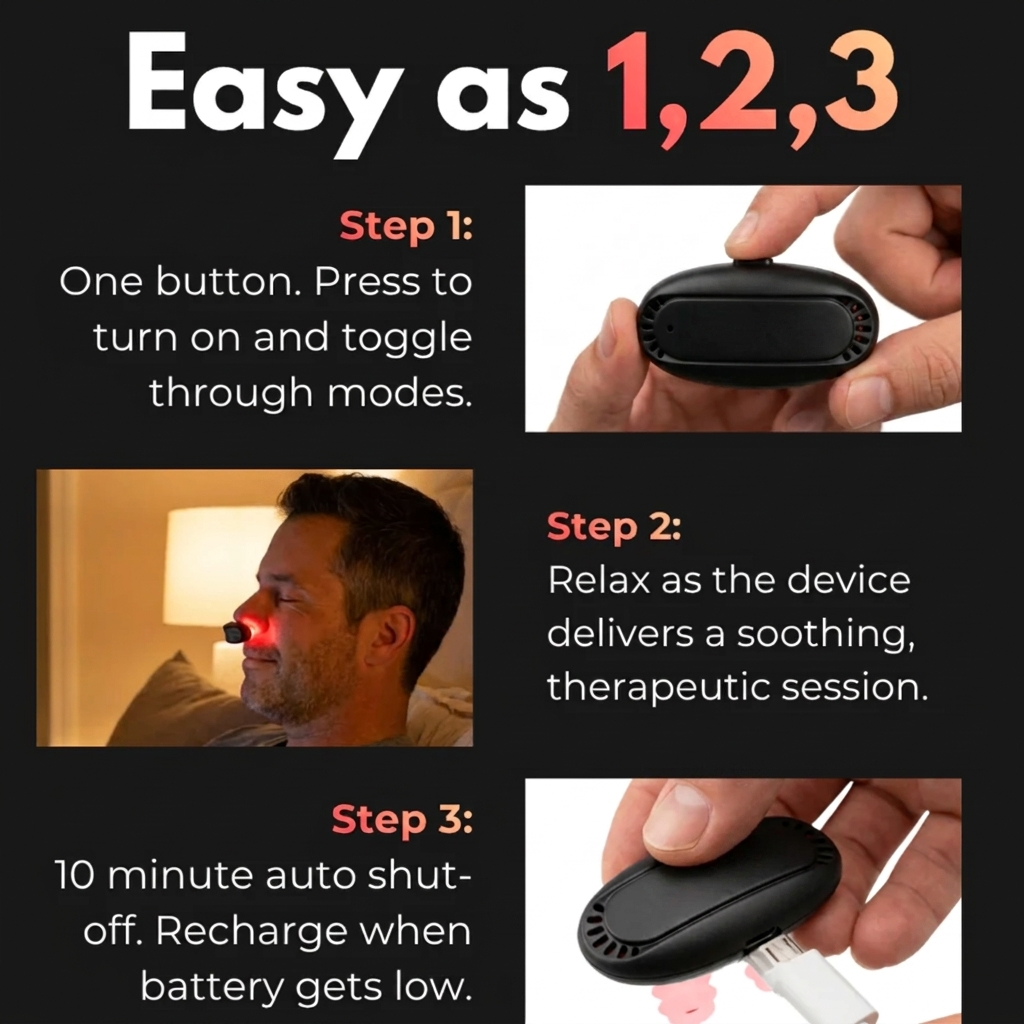 Easy as 1,2,3

Step 1:
One button. Press to turn on and toggle through modes.

Step 2:
Relax as the device delivers a soothing, therapeutic session.

Step 3:
10 minute auto shut-off. Recharge when battery gets low.